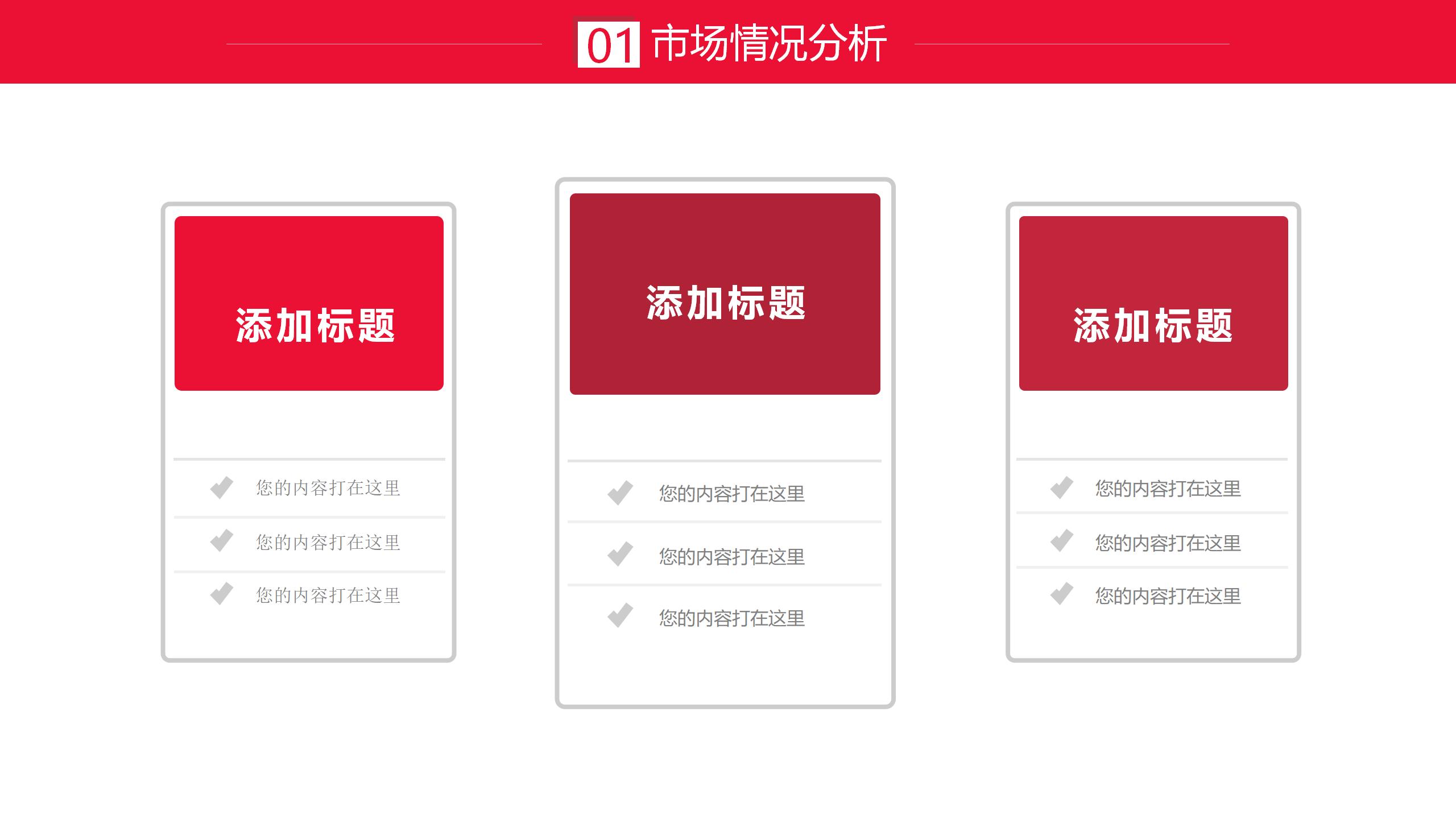 01 市场情况分析

添加标题

您的内容打在这里

您的内容打在这里

您的内容打在这里

添加标题

您的内容打在这里

您的内容打在这里

您的内容打在这里

添加标题

您的内容打在这里

您的内容打在这里

您的内容打在这里